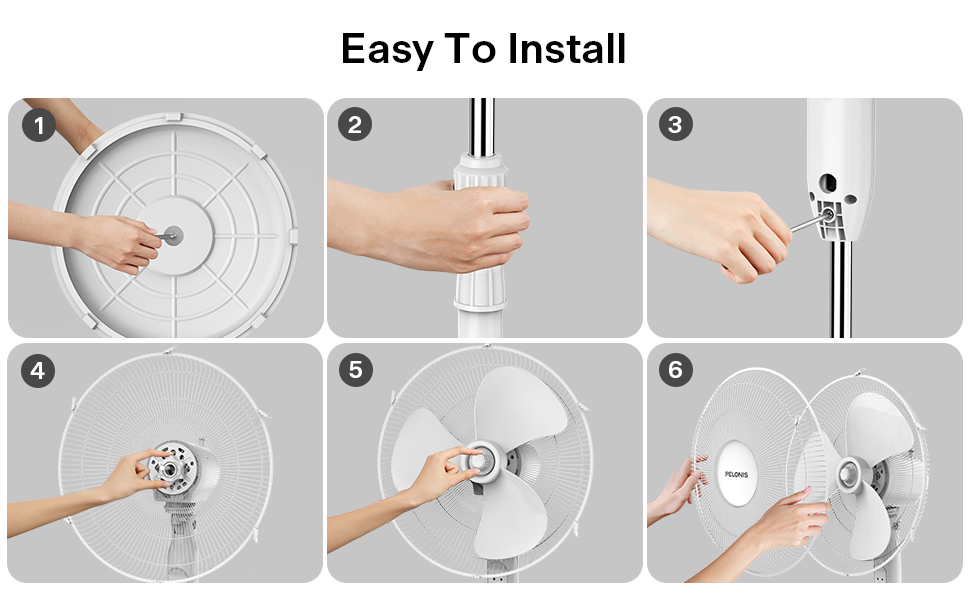 Easy To Install

1

2

3

4

5

6

PELONIS