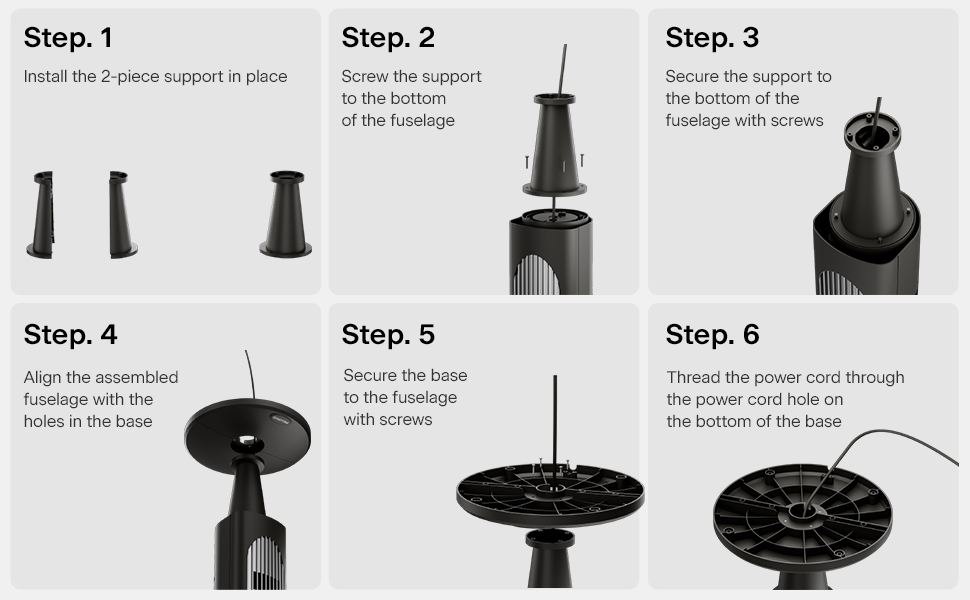 Step. 1

Install the 2-piece support in place

Step. 2

Screw the support to the bottom of the fuselage

Step. 3

Secure the support to the bottom of the fuselage with screws

Step. 4

Align the assembled fuselage with the holes in the base

Step. 5

Secure the base to the fuselage with screws

Step. 6

Thread the power cord through the power cord hole on the bottom of the base