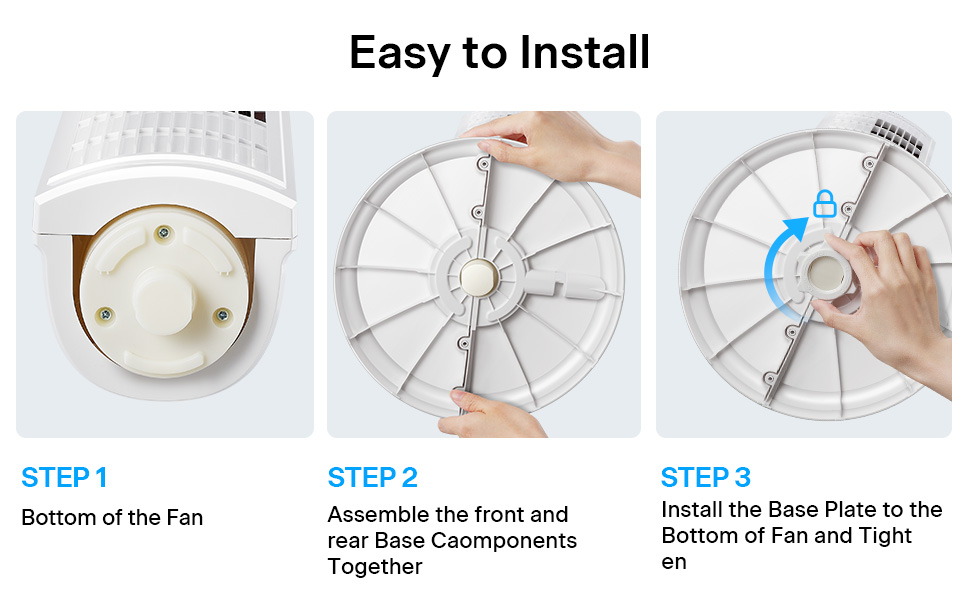 Easy to Install

STEP 1
Bottom of the Fan

STEP 2
Assemble the front and rear Base Caomponents Together

STEP 3
Install the Base Plate to the Bottom of Fan and Tight en